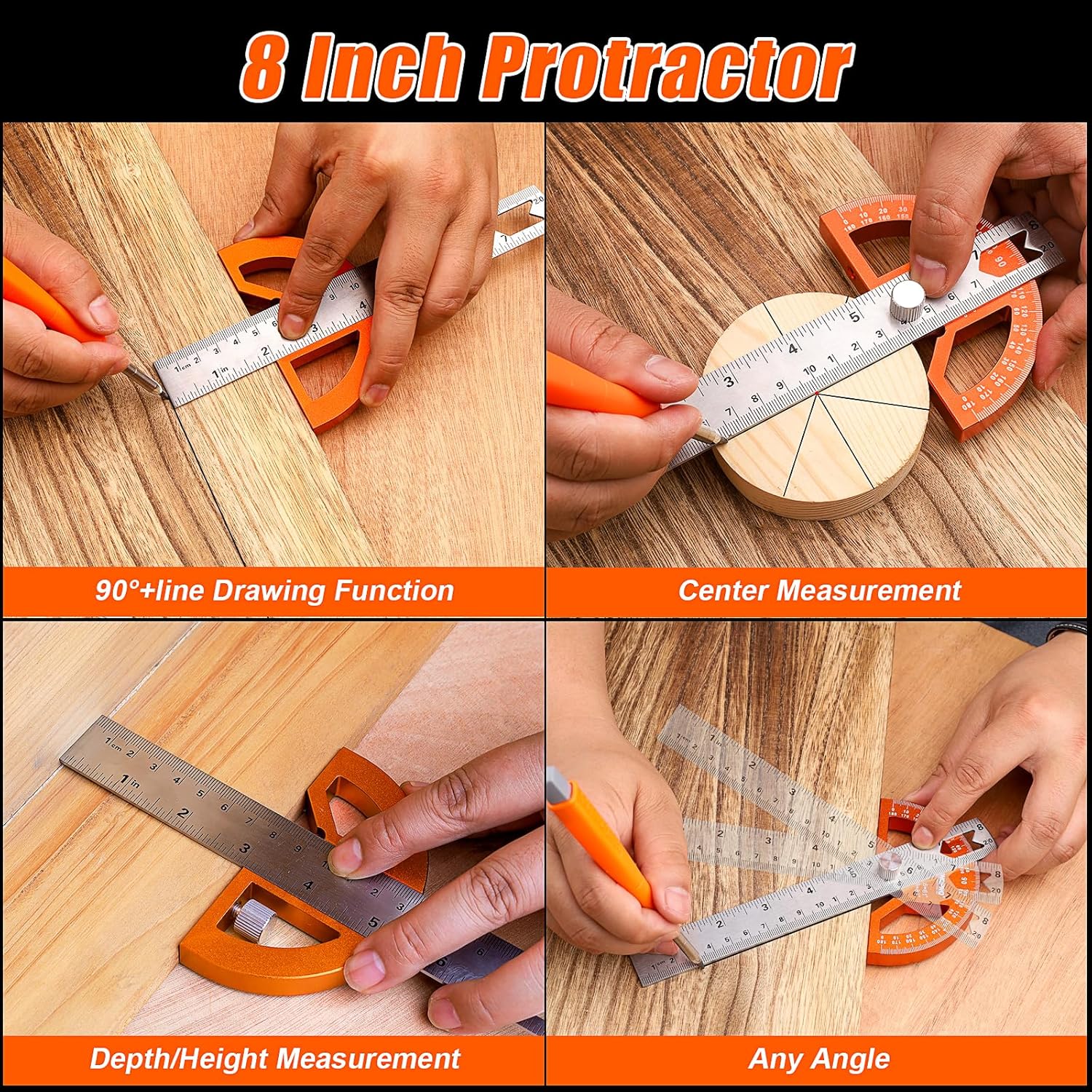 8 Inch Protractor

90°+line Drawing Function

Center Measurement

Depth/Height Measurement

Any Angle